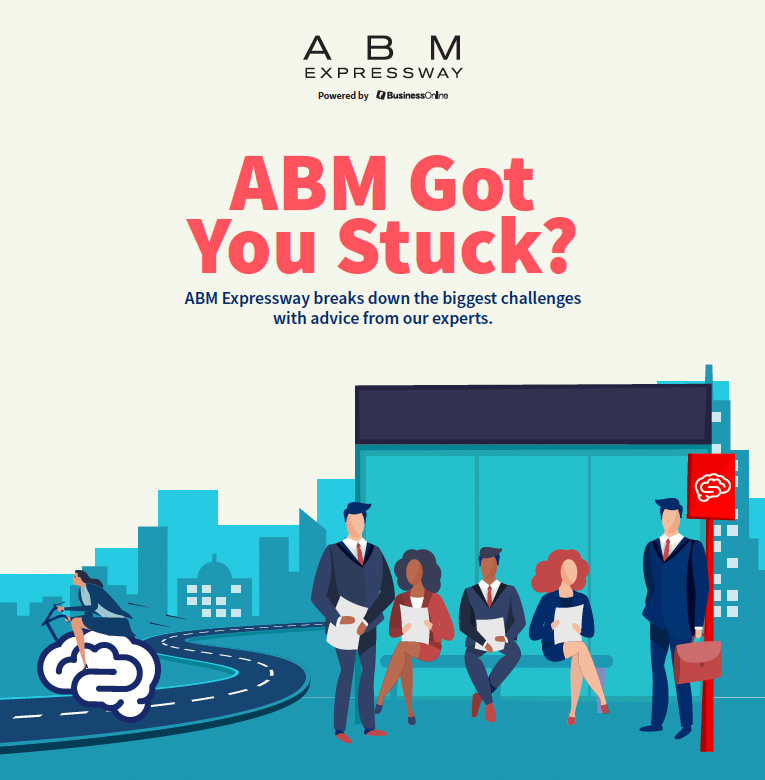 ABM
EXPRESSWAY
Powered by BusinessOnline

ABM Got You Stuck?

ABM Expressway breaks down the biggest challenges with advice from our experts.